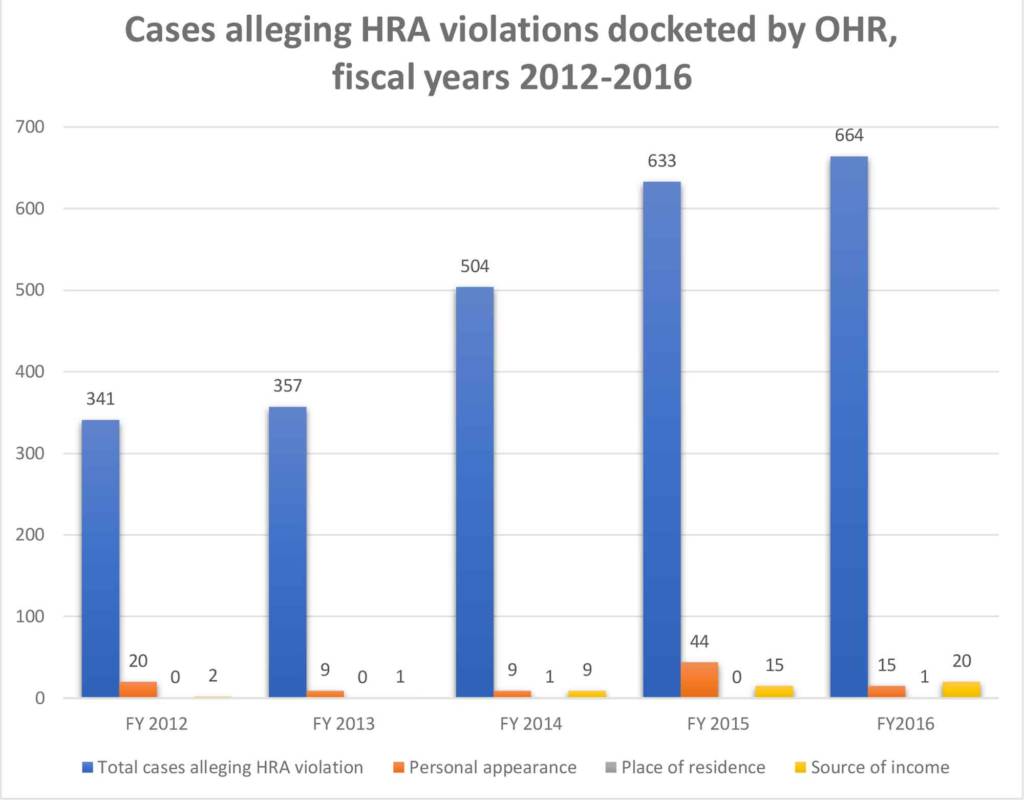 Cases alleging HRA violations docketed by OHR, fiscal years 2012-2016

700
600
500
400
300
200
100
0

341
20
0
2
357
9
0
1
504
9
1
9
633
44
0
15
664
15
1
20

FY 2012
FY 2013
FY 2014
FY 2015
FY2016

Total cases alleging HRA violation
Personal appearance
Place of residence
Source of income